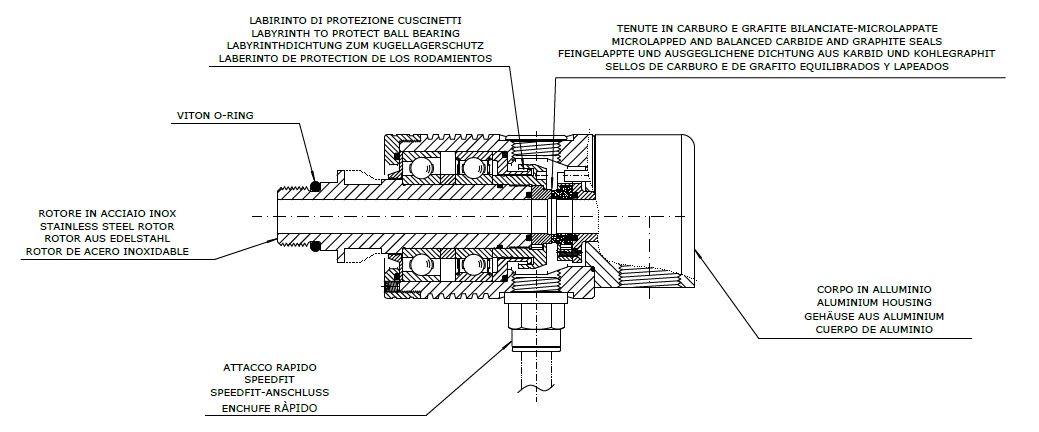 LABIRINTO DI PROTEZIONE CUSCINETTI
LABYRINTH TO PROTECT BALL BEARING
LABYRINTHDICHTUNG ZUM KUGELLAGERSCHUTZ
LABERINTO DE PROTECTION DE LOS RODAMIENTOS

TENUTE IN CARBURO E GRAFITE BILANCIATE-MICROLAPPATE
MICROLAPPED AND BALANCED CARBIDE AND GRAPHITE SEALS
FEINGELAPPTE UND AUSGEGLICHENE DICHTUNG AUS KARBID UND KOHLEGRAPHIT
SELLOS DE CARBURO E DE GRAFITO EQUILIBRADOS Y LAPEADOS

VITON O-RING

ROTORE IN ACCIAIO INOX
STAINLESS STEEL ROTOR
ROTOR AUS EDELSTAHL
ROTOR DE ACERO INOXIDABLE

CORPO IN ALLUMINIO
ALUMINIUM HOUSING
GEHÄUSE AUS ALUMINIUM
CUERPO DE ALUMINIO

ATTACCO RAPIDO
SPEEDFIT
SPEEDFIT-ANSCHLUSS
ENCHUFE RÀPIDO