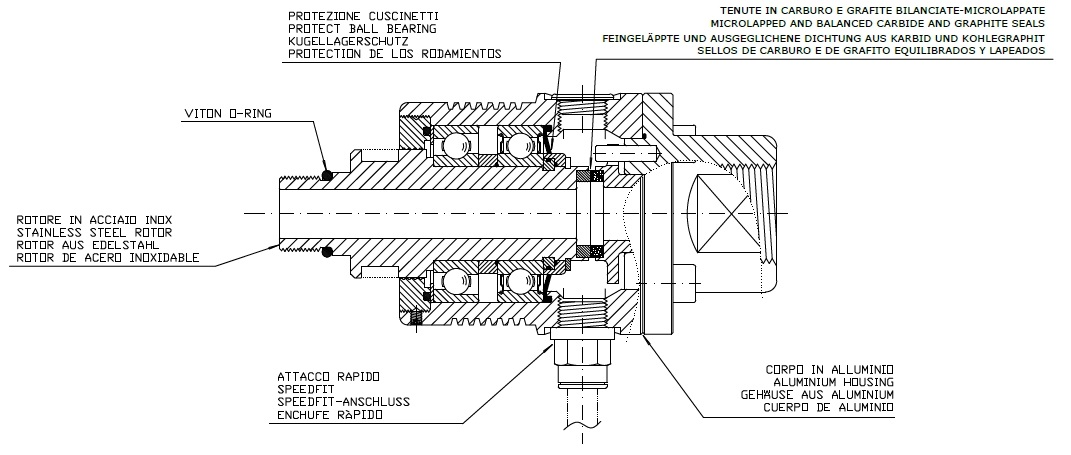 PROTEZIONE CUSCINETTI
PROTECT BALL BEARING
KUGELLAGERSCHUTZ
PROTECTION DE LOS RODAMIENTOS

TENUTE IN CARBURO E GRAFITE BILANCIATE-MICROLAPPATE
MICROLAPPED AND BALANCED CARBIDE AND GRAPHITE SEALS
FEINGELÄPPTE UND AUSGEGLICHENE DICHTUNG AUS KARBID UND KOHLEGRAPHIT
SELLOS DE CARBURO E DE GRAFITO EQUILIBRADOS Y LAPEADOS

VITON O-RING

ROTORE IN ACCIAIO INOX
STAINLESS STEEL ROTOR
ROTOR AUS EDELSTAHL
ROTOR DE ACERO INOXIDABLE

ATTACCO RAPIDO
SPEEDFIT
SPEEDFIT-ANSCHLUSS
ENCHUFE RÀPIDO

CORPO IN ALLUMINIO
ALUMINIUM HOUSING
GEHÄUSE AUS ALUMINIUM
CUERPO DE ALUMINIO